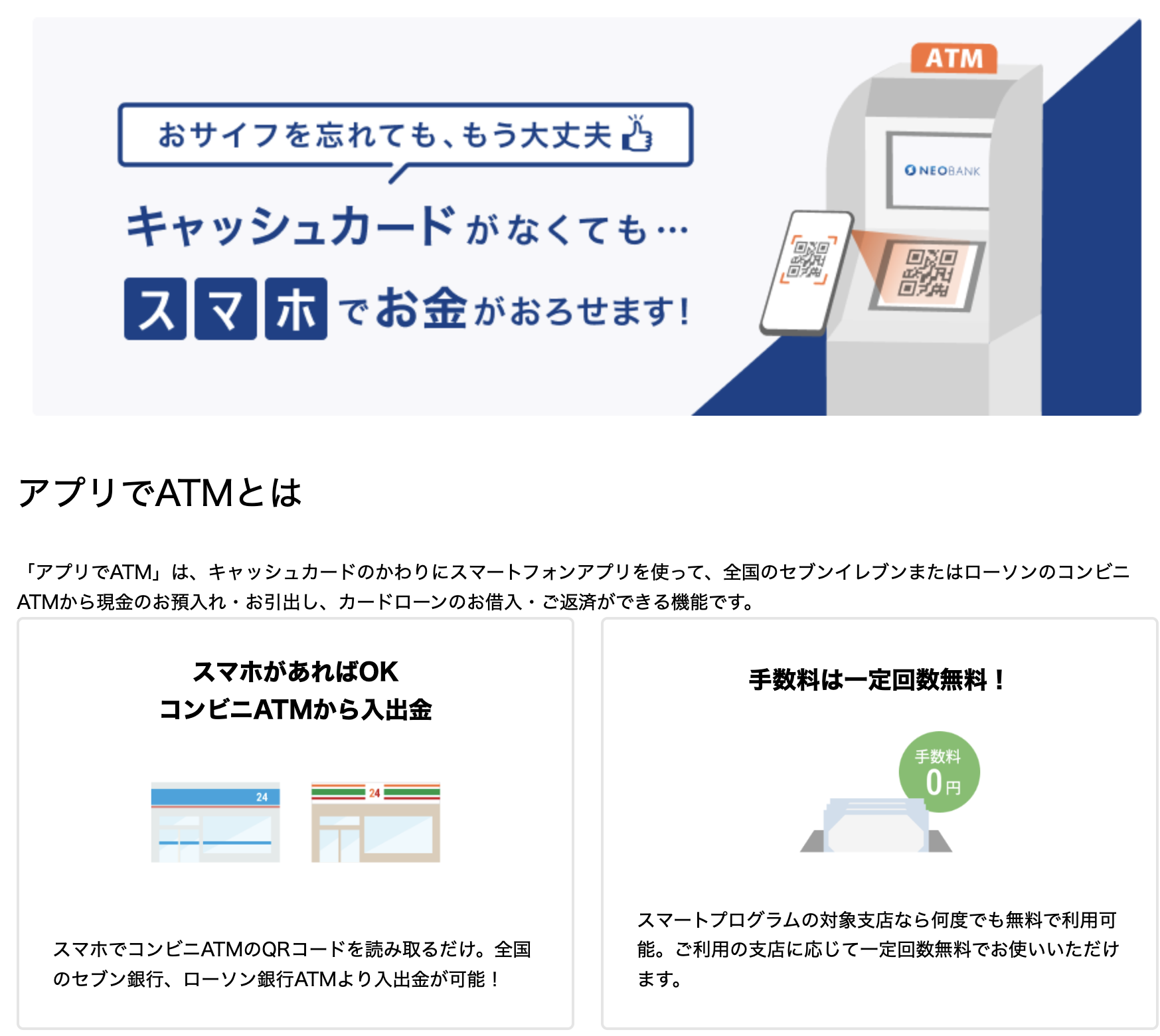 おサイフを忘れても、もう大丈夫

キャッシュカードがなくても…

スマホでお金がおろせます!

ATM

NEOBANK

アプリでATMとは

「アプリでATM」は、キャッシュカードのかわりにスマートフォンアプリを使って、全国のセブンイレブンまたはローソンのコンビニATMから現金のお預入れ・お引出し、カードローンのお借入・ご返済ができる機能です。

スマホがあればOK
コンビニATMから入出金

24

24

スマホでコンビニATMのQRコードを読み取るだけ。全国のセブン銀行、ローソン銀行ATMより入出金が可能！

手数料は一定回数無料！

手数料
0円

スマートプログラムの対象支店なら何度でも無料で利用可能。ご利用の支店に応じて一定回数無料でお使いいただけます。